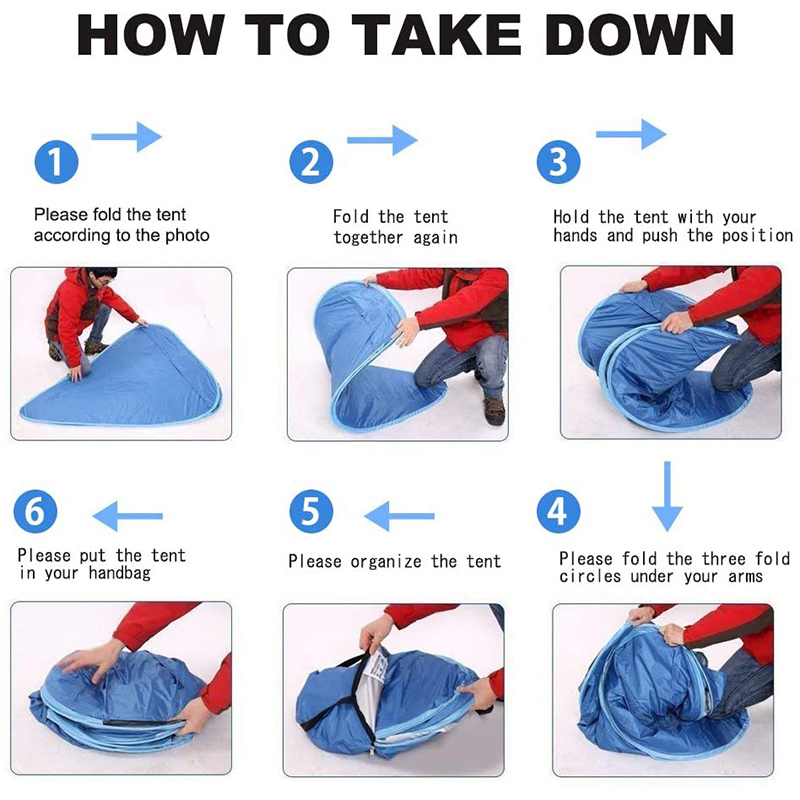 HOW TO TAKE DOWN

1
Please fold the tent according to the photo

2
Fold the tent together again

3
Hold the tent with your hands and push the position

4
Please fold the three fold circles under your arms

5
Please organize the tent

6
Please put the tent in your handbag