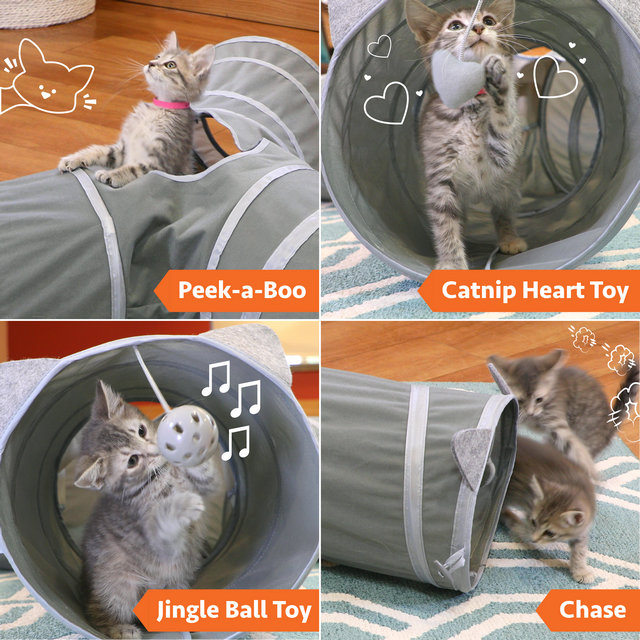 Peek-a-Boo

Catnip Heart Toy

Jingle Ball Toy

Chase