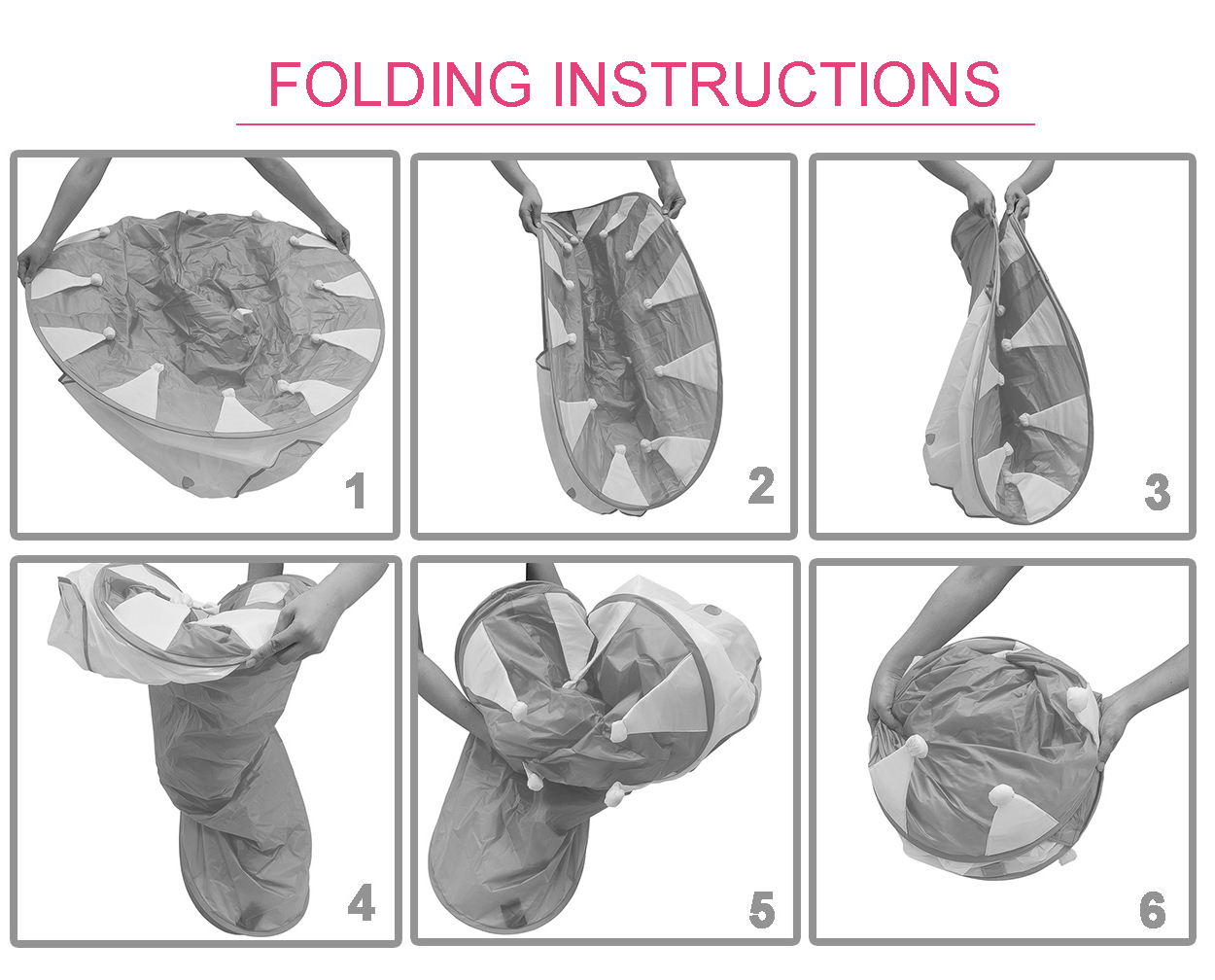 FOLDING INSTRUCTIONS

1

2

3

4

5

6