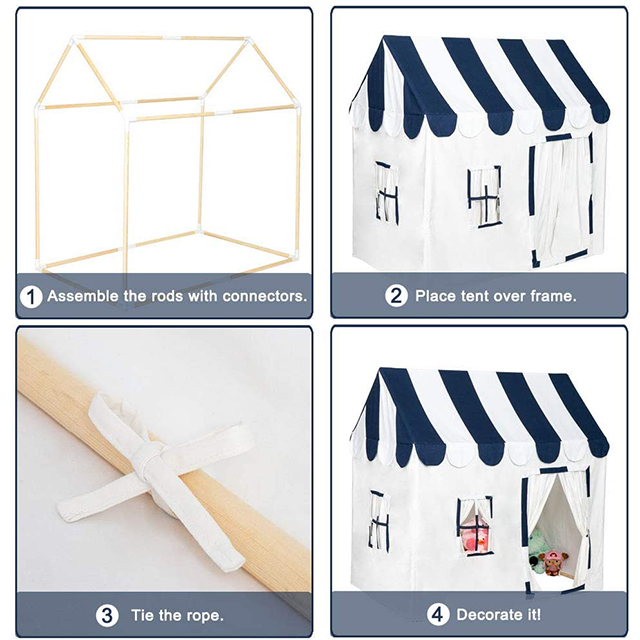 1 Assemble the rods with connectors.

2 Place tent over frame.

3 Tie the rope.

4 Decorate it!